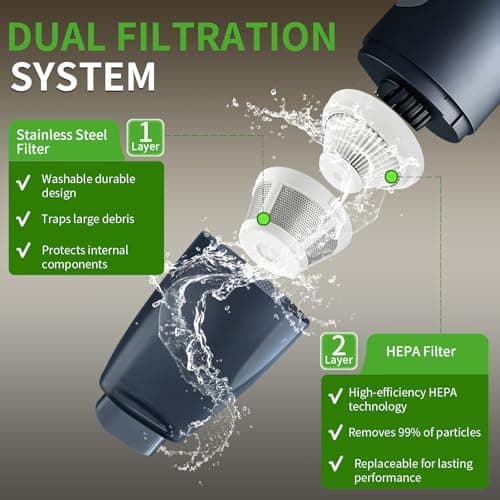 DUAL FILTRATION SYSTEM

Stainless Steel Filter

1 Layer

✓ Washable durable design

✓ Traps large debris

✓ Protects internal components

2 Layer

HEPA Filter

✓ High-efficiency HEPA technology

✓ Removes 99% of particles

✓ Replaceable for lasting performance