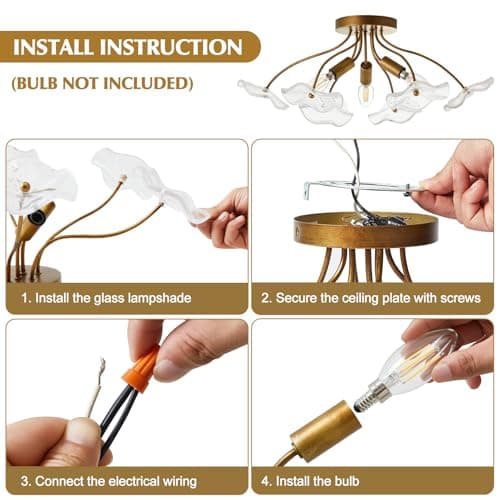 INSTALL INSTRUCTION

(BULB NOT INCLUDED)

1. Install the glass lampshade

2. Secure the ceiling plate with screws

3. Connect the electrical wiring

4. Install the bulb