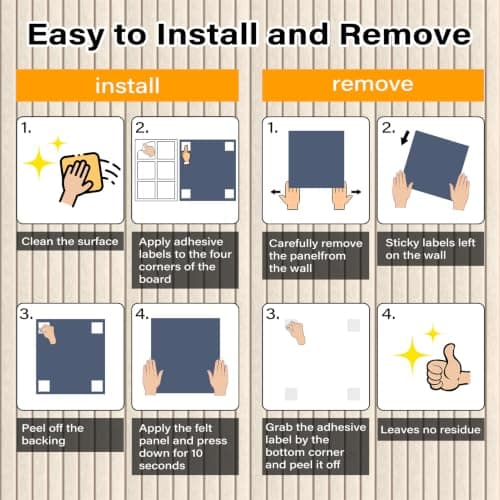 Easy to Install and Remove

install

1.

Clean the surface

2.

Apply adhesive labels to the four corners of the board

3.

Peel off the backing

4.

Apply the felt panel and press down for 10 seconds

remove

1.

Carefully remove the panelfrom the wall

2.

Sticky labels left on the wall

3.

Grab the adhesive label by the bottom corner and peel it off

4.

Leaves no residue