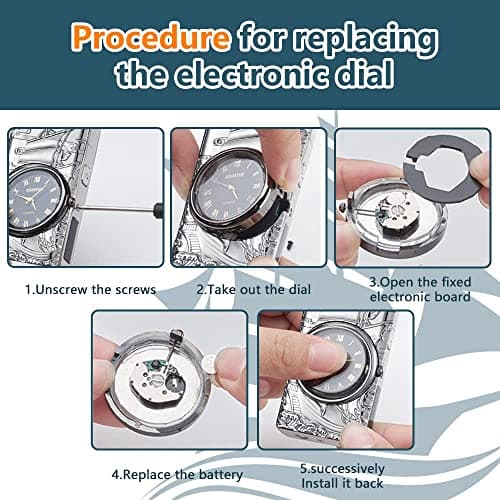 Procedure for replacing the electronic dial

1.Unscrew the screws

2.Take out the dial

3.Open the fixed electronic board

4.Replace the battery

5.successively Install it back