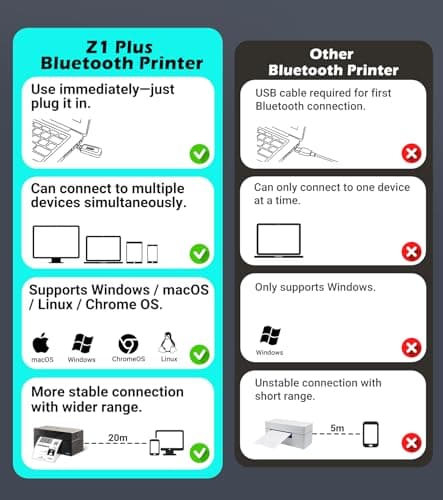 Z1 Plus Bluetooth Printer

Use immediately—just plug it in.

Can connect to multiple devices simultaneously.

Supports Windows / macOS / Linux / Chrome OS.

macOS Windows ChromeOS Linux

More stable connection with wider range.

20m

Other Bluetooth Printer

USB cable required for first Bluetooth connection.

Can only connect to one device at a time.

Only supports Windows.

Windows

Unstable connection with short range.

5m