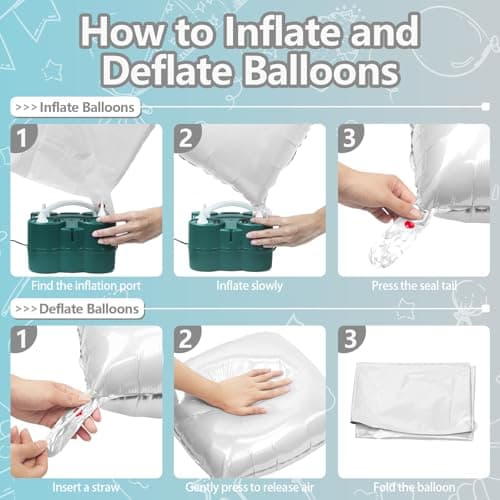 How to Inflate and Deflate Balloons

>>> Inflate Balloons

1
Find the inflation port

2
Inflate slowly

3
Press the seal tail

>>> Deflate Balloons

1
Insert a straw

2
Gently press to release air

3
Fold the balloon