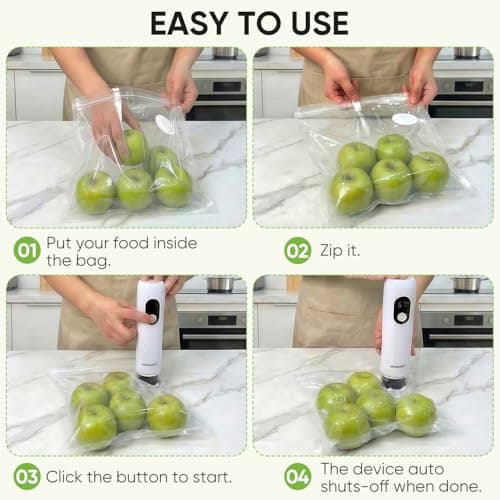 EASY TO USE

01 Put your food inside the bag.

02 Zip it.

03 Click the button to start.

04 The device auto shuts-off when done.