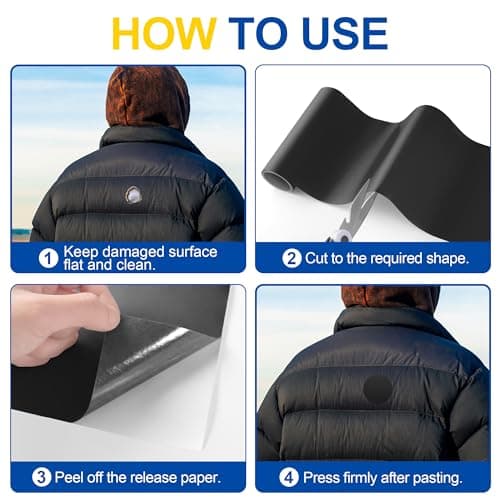 HOW TO USE

1 Keep damaged surface flat and clean.

2 Cut to the required shape.

3 Peel off the release paper.

4 Press firmly after pasting.