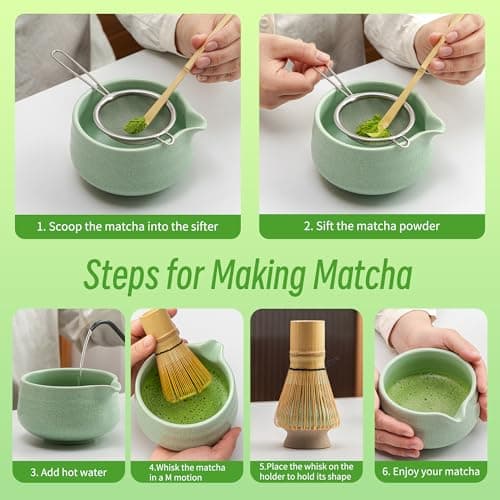 1. Scoop the matcha into the sifter

2. Sift the matcha powder

Steps for Making Matcha

3. Add hot water

4.Whisk the matcha in a M motion

5.Place the whisk on the holder to hold its shape

6. Enjoy your matcha