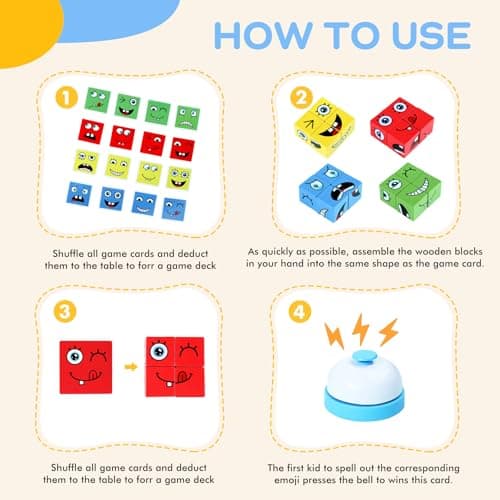 HOW TO USE

1

Shuffle all game cards and deduct them to the table to forr a game deck

2

As quickly as possible, assemble the wooden blocks in your hand into the same shape as the game card.

3

Shuffle all game cards and deduct them to the table to forr a game deck

4

The first kid to spell out the corresponding emoji presses the bell to wins this card.