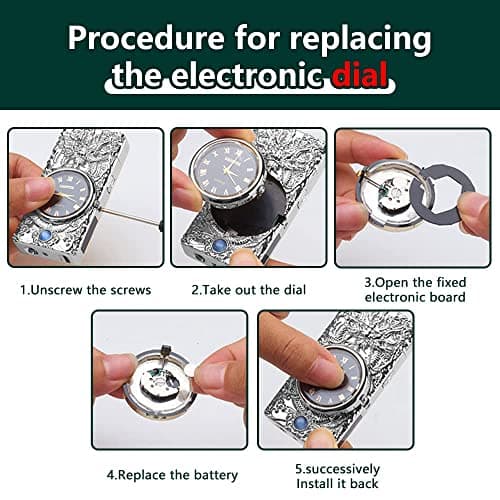 Procedure for replacing the electronic dial

1.Unscrew the screws

2.Take out the dial

3.Open the fixed electronic board

4.Replace the battery

5.successively Install it back