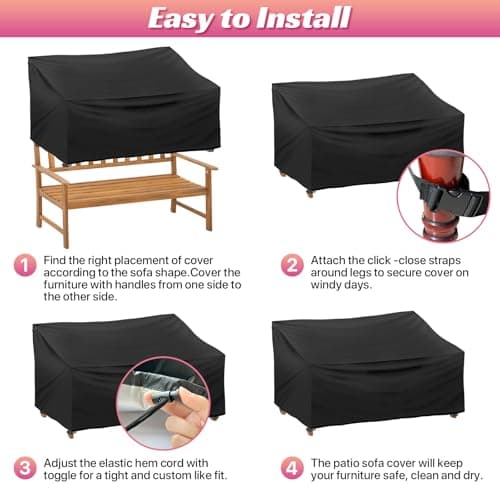 Easy to Install

1 Find the right placement of cover according to the sofa shape.Cover the furniture with handles from one side to the other side.

2 Attach the click -close straps around legs to secure cover on windy days.

3 Adjust the elastic hem cord with toggle for a tight and custom like fit.

4 The patio sofa cover will keep your furniture safe, clean and dry.