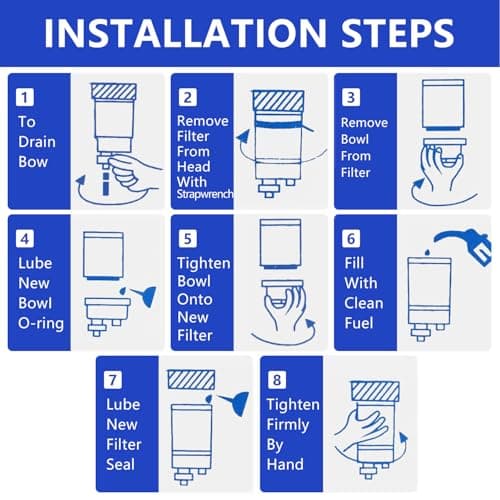 INSTALLATION STEPS

1
To Drain Bow

2
Remove Filter From Head With Strapwrench

3
Remove Bowl From Filter

4
Lube New Bowl O-ring

5
Tighten Bowl Onto New Filter

6
Fill With Clean Fuel

7
Lube New Filter Seal

8
Tighten Firmly By Hand