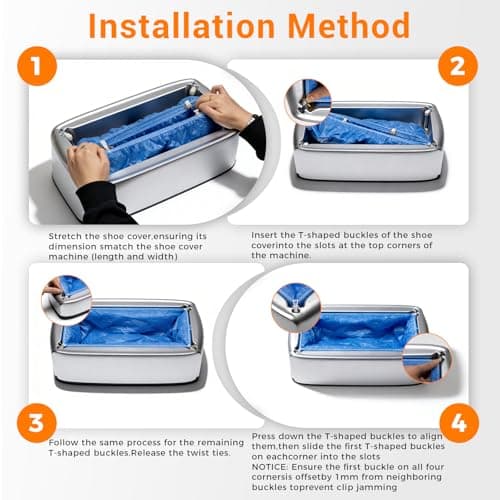 Installation Method

1

2

Stretch the shoe cover,ensuring its dimension smatch the shoe cover machine (length and width)

Insert the T-shaped buckles of the shoe coverinto the slots at the top corners of the machine.

3

4

Follow the same process for the remaining T-shaped buckles.Release the twist ties.

Press down the T-shaped buckles to align them,then slide the first T-shaped buckles on eachcorner into the slots
NOTICE: Ensure the first buckle on all four cornersis offsetby 1mm from neighboring buckles toprevent clip jamming