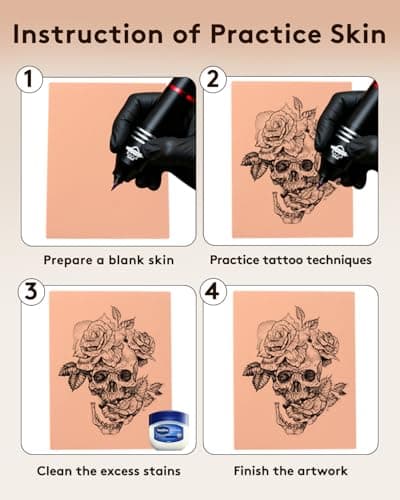 Instruction of Practice Skin

1

Prepare a blank skin

2

Practice tattoo techniques

3

Clean the excess stains

4

Finish the artwork