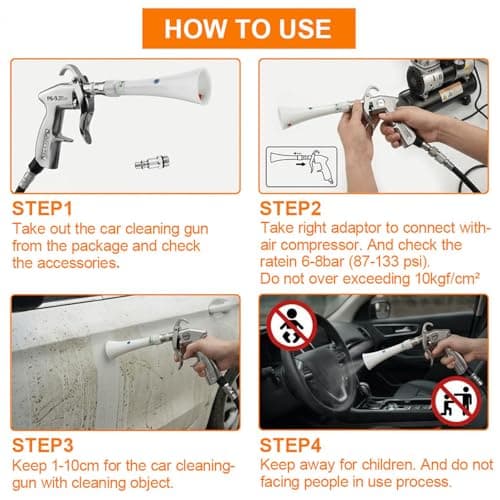 HOW TO USE

STEP1
Take out the car cleaning gun from the package and check the accessories.

STEP2
Take right adaptor to connect with-air compressor. And check the ratein 6-8bar (87-133 psi).
Do not over exceeding 10kgf/cm²

STEP3
Keep 1-10cm for the car cleaning-gun with cleaning object.

STEP4
Keep away for children. And do not facing people in use process.