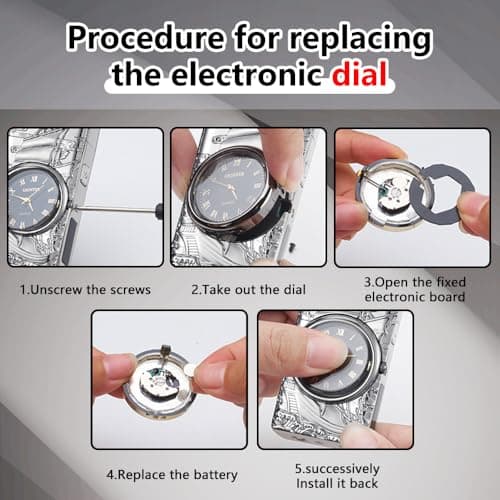 Procedure for replacing the electronic dial

1.Unscrew the screws

2.Take out the dial

3.Open the fixed electronic board

4.Replace the battery

5.successively Install it back