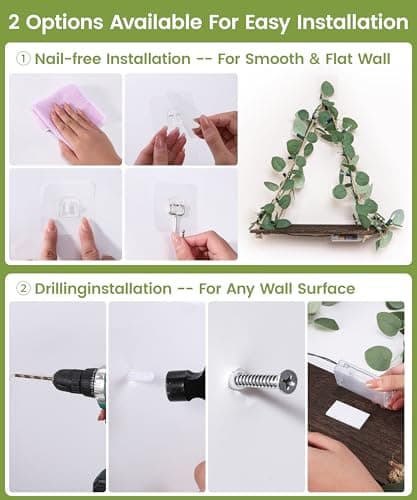 2 Options Available For Easy Installation

① Nail-free Installation -- For Smooth & Flat Wall

② Drillinginstallation -- For Any Wall Surface