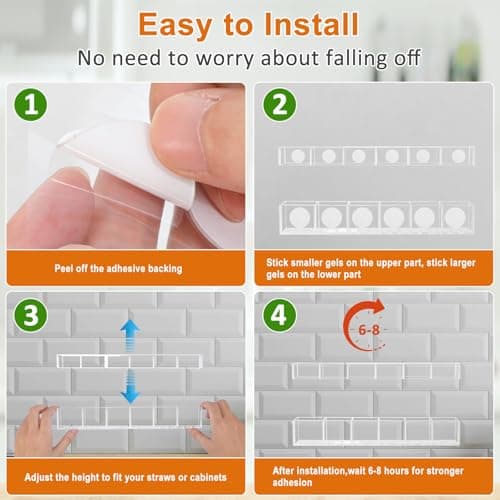 Easy to Install

No need to worry about falling off

1

Peel off the adhesive backing

2

Stick smaller gels on the upper part, stick larger gels on the lower part

3

Adjust the height to fit your straws or cabinets

4

6-8

After installation,wait 6-8 hours for stronger adhesion