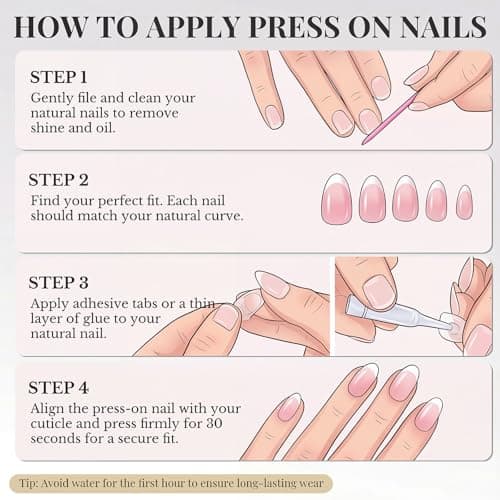 HOW TO APPLY PRESS ON NAILS

STEP 1
Gently file and clean your natural nails to remove shine and oil.

STEP 2
Find your perfect fit. Each nail should match your natural curve.

STEP 3
Apply adhesive tabs or a thin layer of glue to your natural nail.

STEP 4
Align the press-on nail with your cuticle and press firmly for 30 seconds for a secure fit.

Tip: Avoid water for the first hour to ensure long-lasting wear