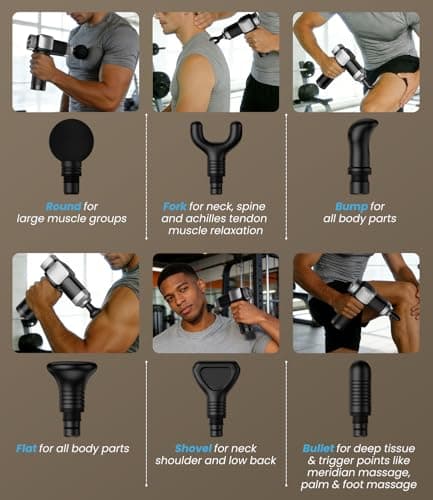 Round for large muscle groups

Fork for neck, spine and achilles tendon muscle relaxation

Bump for all body parts

Flat for all body parts

Shovel for neck shoulder and low back

Bullet for deep tissue & trigger points like meridian massage, palm & foot massage