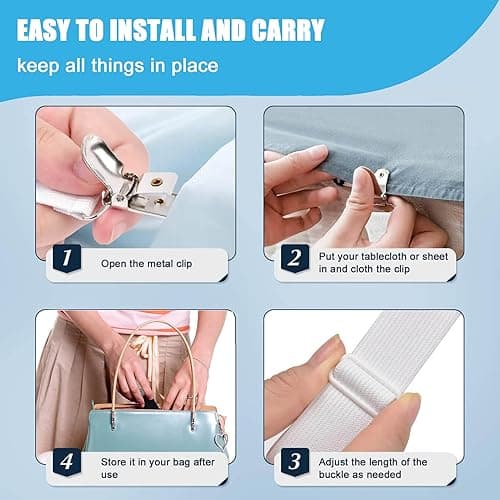 EASY TO INSTALL AND CARRY

keep all things in place

1 Open the metal clip

2 Put your tablecloth or sheet in and cloth the clip

4 Store it in your bag after use

3 Adjust the length of the buckle as needed