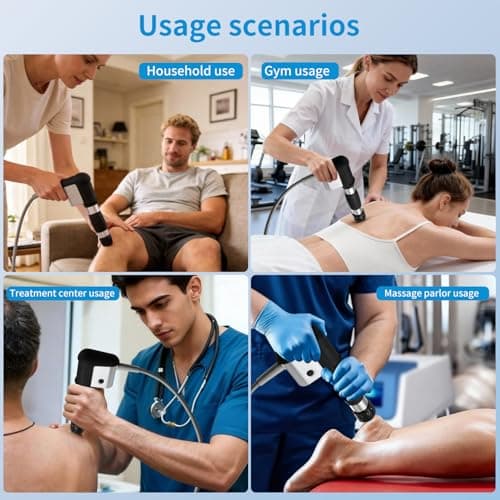 Usage scenarios

Household use

Gym usage

Treatment center usage

Massage parlor usage