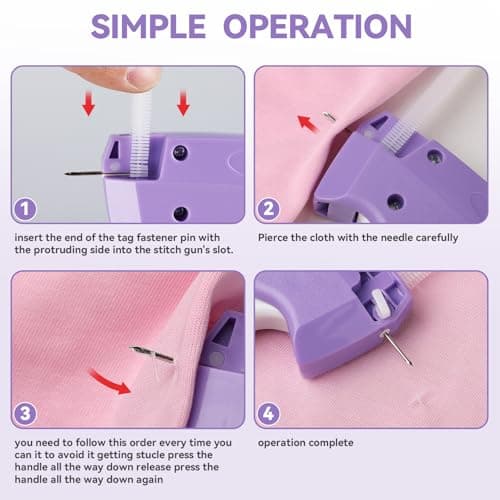 SIMPLE OPERATION

1

insert the end of the tag fastener pin with the protruding side into the stitch gun's slot.

2

Pierce the cloth with the needle carefully

3

you need to follow this order every time you can it to avoid it getting stucle press the handle all the way down release press the handle all the way down again

4

operation complete