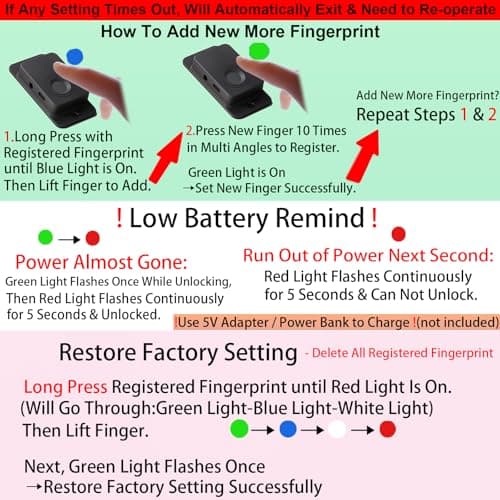 If Any Setting Times Out, Will Automatically Exit & Need to Re-operate

How To Add New More Fingerprint

1.Long Press with Registered Fingerprint until Blue Light is On. Then Lift Finger to Add.

2.Press New Finger 10 Times in Multi Angles to Register.

Green Light is On
→Set New Finger Successfully.

Add New More Fingerprint?
Repeat Steps 1 & 2

! Low Battery Remind !

→

Power Almost Gone:
Green Light Flashes Once While Unlocking, Then Red Light Flashes Continuously for 5 Seconds & Unlocked.

Run Out of Power Next Second:
Red Light Flashes Continuously for 5 Seconds & Can Not Unlock.

!Use 5V Adapter / Power Bank to Charge !(not included)

Restore Factory Setting - Delete All Registered Fingerprint

Long Press Registered Fingerprint until Red Light Is On.
(Will Go Through:Green Light-Blue Light-White Light)
Then Lift Finger. → → →

Next, Green Light Flashes Once
→Restore Factory Setting Successfully