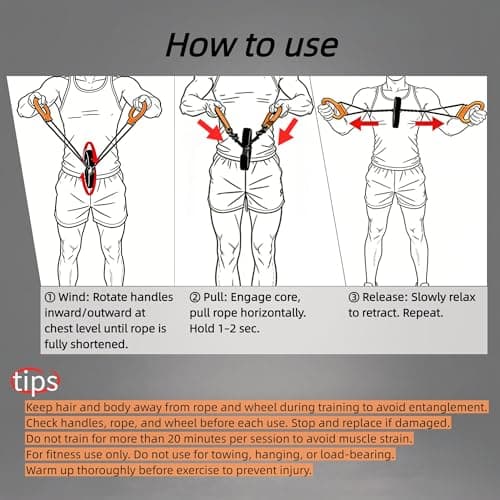 How to use

① Wind: Rotate handles inward/outward at chest level until rope is fully shortened.

② Pull: Engage core, pull rope horizontally. Hold 1-2 sec.

③ Release: Slowly relax to retract. Repeat.

tips

Keep hair and body away from rope and wheel during training to avoid entanglement.
Check handles, rope, and wheel before each use. Stop and replace if damaged.
Do not train for more than 20 minutes per session to avoid muscle strain.
For fitness use only. Do not use for towing, hanging, or load-bearing.
Warm up thoroughly before exercise to prevent injury.