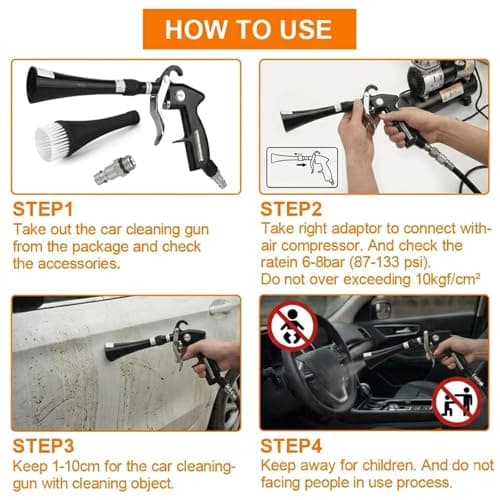 HOW TO USE

STEP1
Take out the car cleaning gun from the package and check the accessories.

STEP2
Take right adaptor to connect with-air compressor. And check the ratein 6-8bar (87-133 psi). Do not over exceeding 10kgf/cm²

STEP3
Keep 1-10cm for the car cleaning-gun with cleaning object.

STEP4
Keep away for children. And do not facing people in use process.