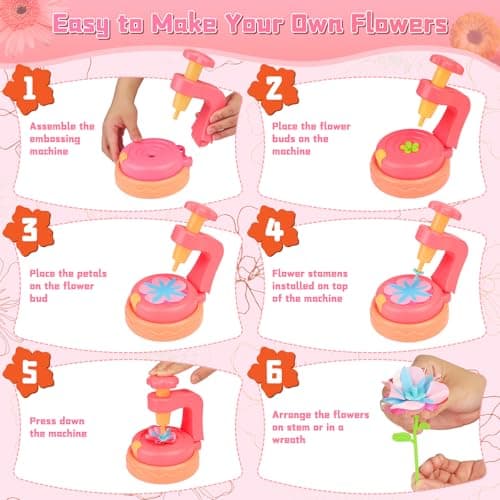 Easy to Make Your Own Flowers

1
Assemble the embossing machine

2
Place the flower buds on the machine

3
Place the petals on the flower bud

4
Flower stamens installed on top of the machine

5
Press down the machine

6
Arrange the flowers on stem or in a wreath