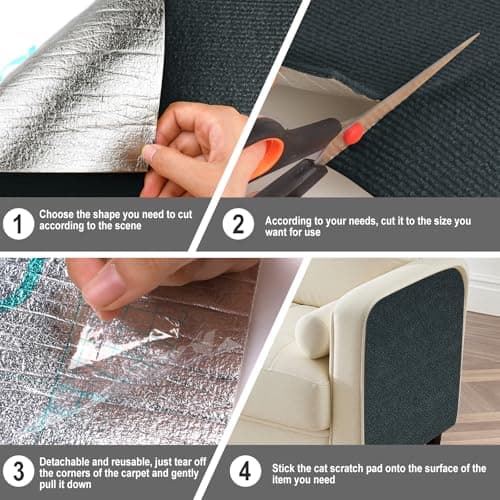 1 Choose the shape you need to cut according to the scene

2 According to your needs, cut it to the size you want for use

3 Detachable and reusable, just tear off the corners of the carpet and gently pull it down

4 Stick the cat scratch pad onto the surface of the item you need