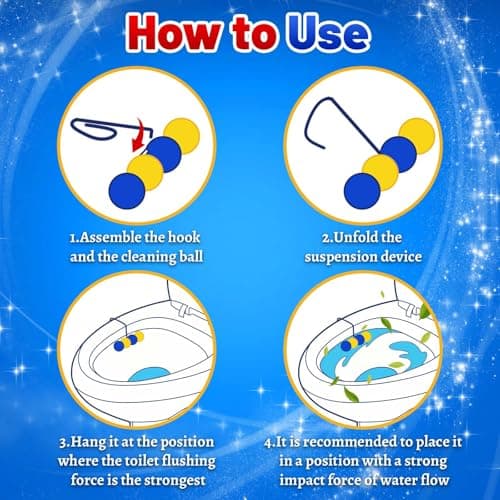 How to Use

1.Assemble the hook and the cleaning ball

2.Unfold the suspension device

3.Hang it at the position where the toilet flushing force is the strongest

4.It is recommended to place it in a position with a strong impact force of water flow