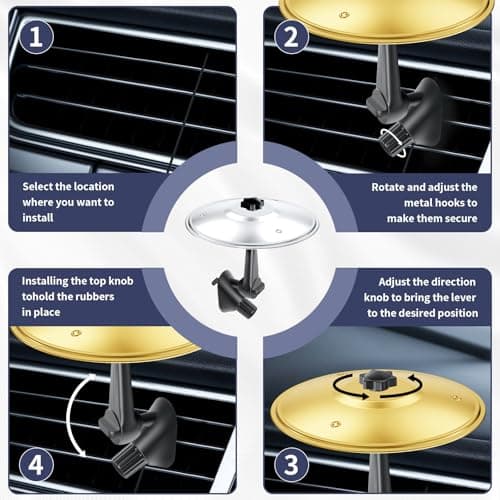 1

Select the location where you want to install

2

Rotate and adjust the metal hooks to make them secure

Installing the top knob tohold the rubbers in place

4

Adjust the direction knob to bring the lever to the desired position

3