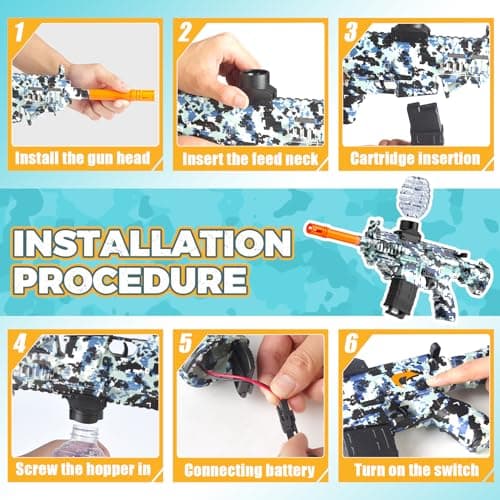 1
Install the gun head

2
Insert the feed neck

3
Cartridge insertion

INSTALLATION PROCEDURE

4
Screw the hopper in

5
Connecting battery

6
Turn on the switch