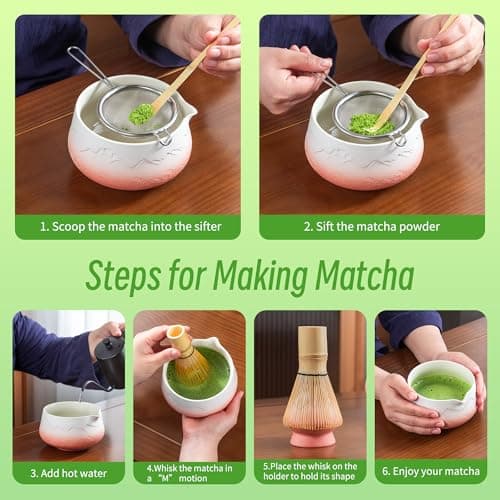 1. Scoop the matcha into the sifter

2. Sift the matcha powder

Steps for Making Matcha

3. Add hot water

4.Whisk the matcha in a "M" motion

5.Place the whisk on the holder to hold its shape

6. Enjoy your matcha