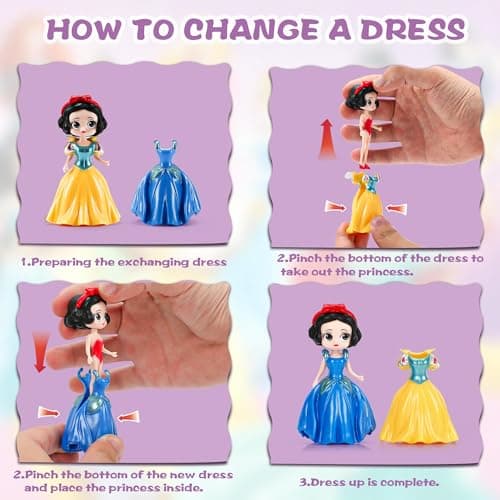 HOW TO CHANGE A DRESS

1.Preparing the exchanging dress

2.Pinch the bottom of the dress to take out the princess.

2.Pinch the bottom of the new dress and place the princess inside.

3.Dress up is complete.