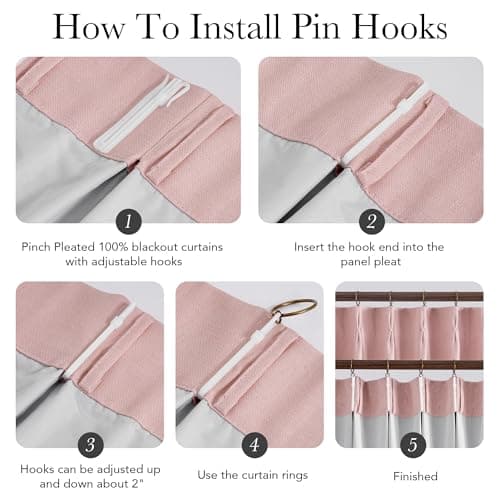 How To Install Pin Hooks

1

Pinch Pleated 100% blackout curtains with adjustable hooks

2

Insert the hook end into the panel pleat

3

Hooks can be adjusted up and down about 2"

4

Use the curtain rings

5

Finished