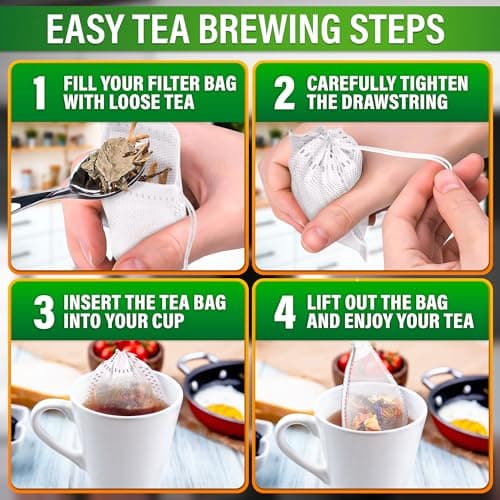 EASY TEA BREWING STEPS

1 FILL YOUR FILTER BAG WITH LOOSE TEA

2 CAREFULLY TIGHTEN THE DRAWSTRING

3 INSERT THE TEA BAG INTO YOUR CUP

4 LIFT OUT THE BAG AND ENJOY YOUR TEA