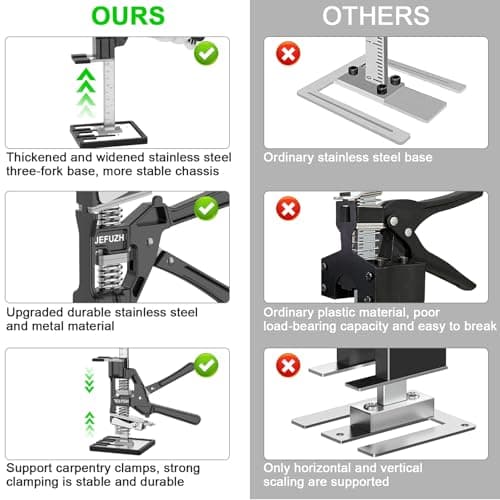 OURS

Thickened and widened stainless steel three-fork base, more stable chassis

JEFUZH

Upgraded durable stainless steel and metal material

Support carpentry clamps, strong clamping is stable and durable

OTHERS

Ordinary stainless steel base

Ordinary plastic material, poor load-bearing capacity and easy to break

Only horizontal and vertical scaling are supported