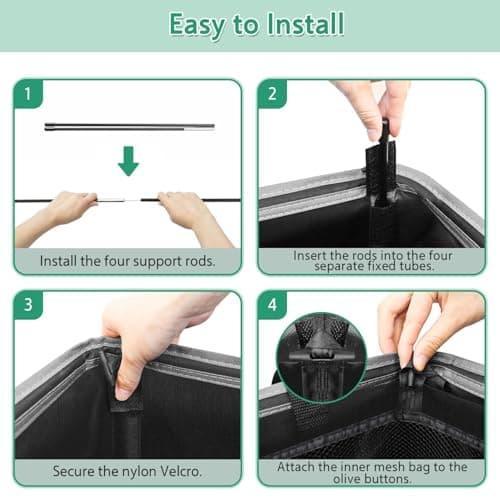 Easy to Install

1

Install the four support rods.

2

Insert the rods into the four separate fixed tubes.

3

Secure the nylon Velcro.

4

Attach the inner mesh bag to the olive buttons.