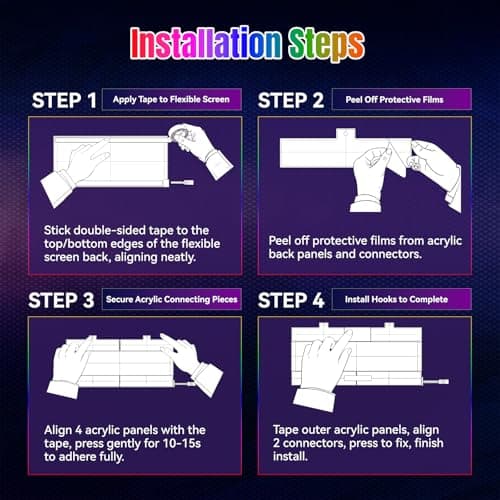 Installation Steps

STEP 1 Apply Tape to Flexible Screen

Stick double-sided tape to the top/bottom edges of the flexible screen back, aligning neatly.

STEP 2 Peel Off Protective Films

Peel off protective films from acrylic back panels and connectors.

STEP 3 Secure Acrylic Connecting Pieces

Align 4 acrylic panels with the tape, press gently for 10-15s to adhere fully.

STEP 4 Install Hooks to Complete

Tape outer acrylic panels, align 2 connectors, press to fix, finish install.