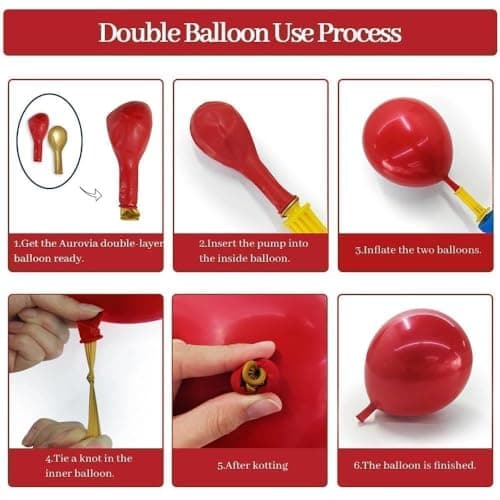 Double Balloon Use Process

1.Get the Aurovia double-layer balloon ready.

2.Insert the pump into the inside balloon.

3.Inflate the two balloons.

4.Tie a knot in the inner balloon.

5.After kotting

6.The balloon is finished.