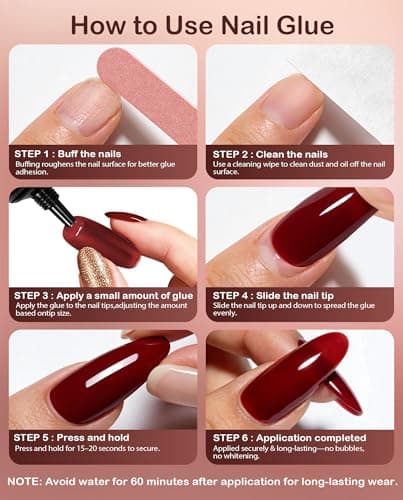 How to Use Nail Glue

STEP 1 : Buff the nails
Buffing roughens the nail surface for better glue adhesion.

STEP 2 : Clean the nails
Use a cleaning wipe to clean dust and oil off the nail surface.

STEP 3 : Apply a small amount of glue
Apply the glue to the nail tips,adjusting the amount based ontip size.

STEP 4 : Slide the nail tip
Slide the nail tip up and down to spread the glue evenly.

STEP 5 : Press and hold
Press and hold for 15–20 seconds to secure.

STEP 6 : Application completed
Applied securely & long-lasting—no bubbles, no whitening.

NOTE: Avoid water for 60 minutes after application for long-lasting wear.