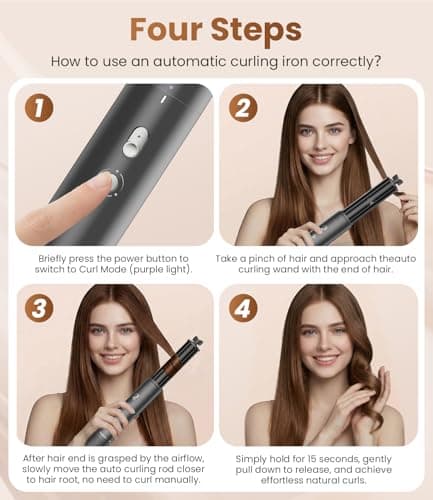 Four Steps

How to use an automatic curling iron correctly?

1

Briefly press the power button to switch to Curl Mode (purple light).

2

Take a pinch of hair and approach theauto curling wand with the end of hair.

3

After hair end is grasped by the airflow, slowly move the auto curling rod closer to hair root, no need to curl manually.

4

Simply hold for 15 seconds, gently pull down to release, and achieve effortless natural curls.