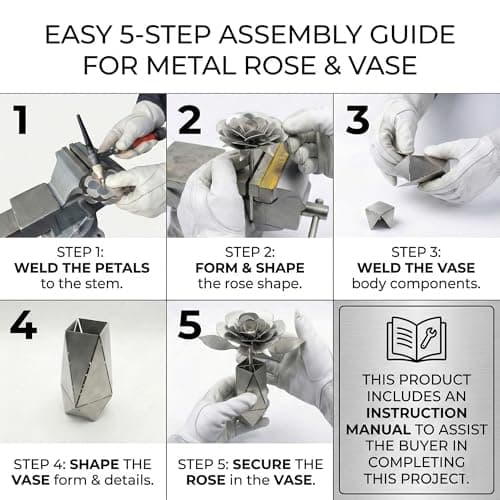 EASY 5-STEP ASSEMBLY GUIDE FOR METAL ROSE & VASE

1

STEP 1: WELD THE PETALS to the stem.

2

STEP 2: FORM & SHAPE the rose shape.

3

STEP 3: WELD THE VASE body components.

4

STEP 4: SHAPE THE VASE form & details.

5

STEP 5: SECURE THE ROSE in the VASE.

THIS PRODUCT INCLUDES AN INSTRUCTION MANUAL TO ASSIST THE BUYER IN COMPLETING THIS PROJECT.