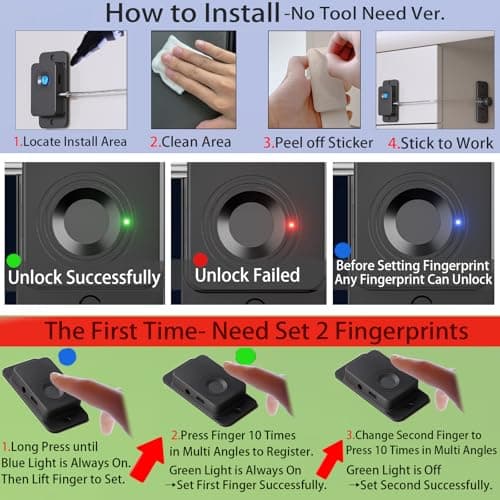 How to Install -No Tool Need Ver.

1.Locate Install Area

2.Clean Area

3.Peel off Sticker

4.Stick to Work

Unlock Successfully

Unlock Failed

Before Setting Fingerprint Any Fingerprint Can Unlock

The First Time- Need Set 2 Fingerprints

1.Long Press until Blue Light is Always On. Then Lift Finger to Set.

2.Press Finger 10 Times in Multi Angles to Register. Green Light is Always On →Set First Finger Successfully.

3.Change Second Finger to Press 10 Times in Multi Angles Green Light is Off →Set Second Successfully.