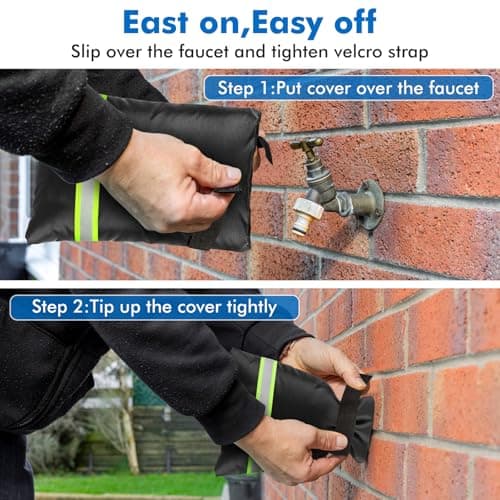 East on,Easy off

Slip over the faucet and tighten velcro strap

Step 1:Put cover over the faucet

Step 2:Tip up the cover tightly