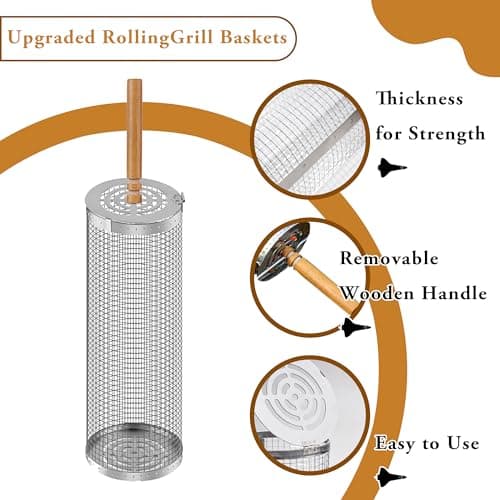 Upgraded RollingGrill Baskets

Thickness for Strength

Removable Wooden Handle

Easy to Use