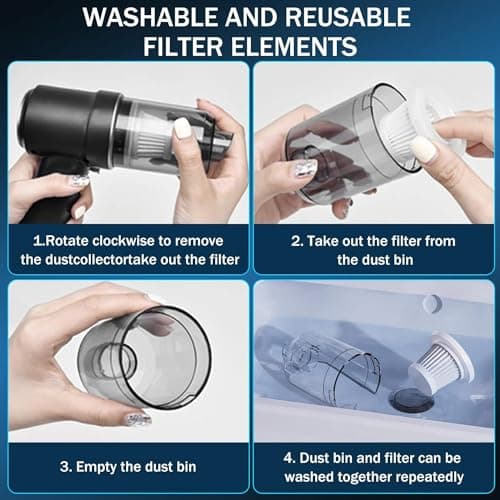 WASHABLE AND REUSABLE FILTER ELEMENTS

1.Rotate clockwise to remove the dustcollectortake out the filter

2. Take out the filter from the dust bin

3. Empty the dust bin

4. Dust bin and filter can be washed together repeatedly