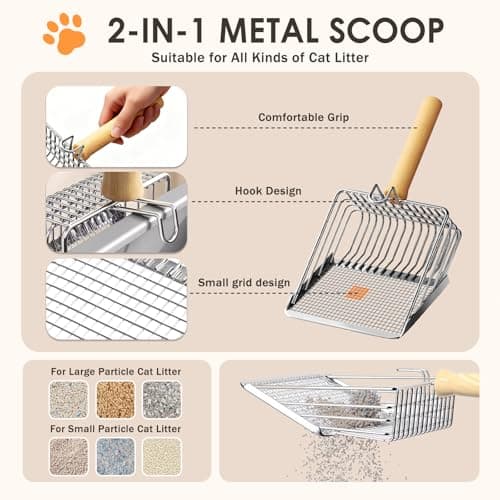 2-IN-1 METAL SCOOP

Suitable for All Kinds of Cat Litter

Comfortable Grip

Hook Design

Small grid design

For Large Particle Cat Litter

For Small Particle Cat Litter