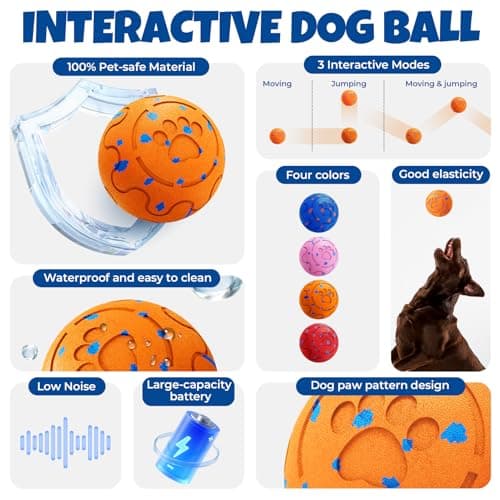 INTERACTIVE DOG BALL

100% Pet-safe Material

3 Interactive Modes

Moving

Jumping

Moving & jumping

Four colors

Good elasticity

Waterproof and easy to clean

Low Noise

Large-capacity battery

Dog paw pattern design