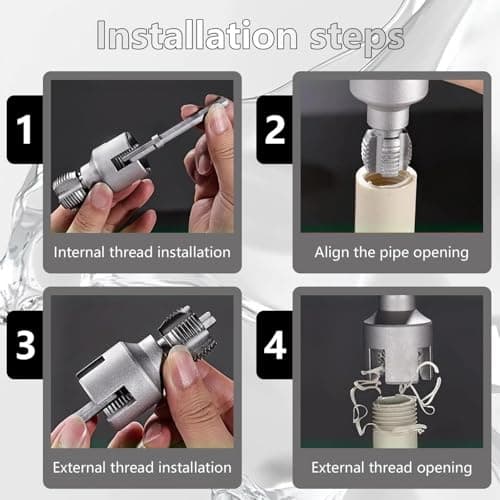 Installation steps

1

Internal thread installation

2

Align the pipe opening

3

External thread installation

4

External thread opening